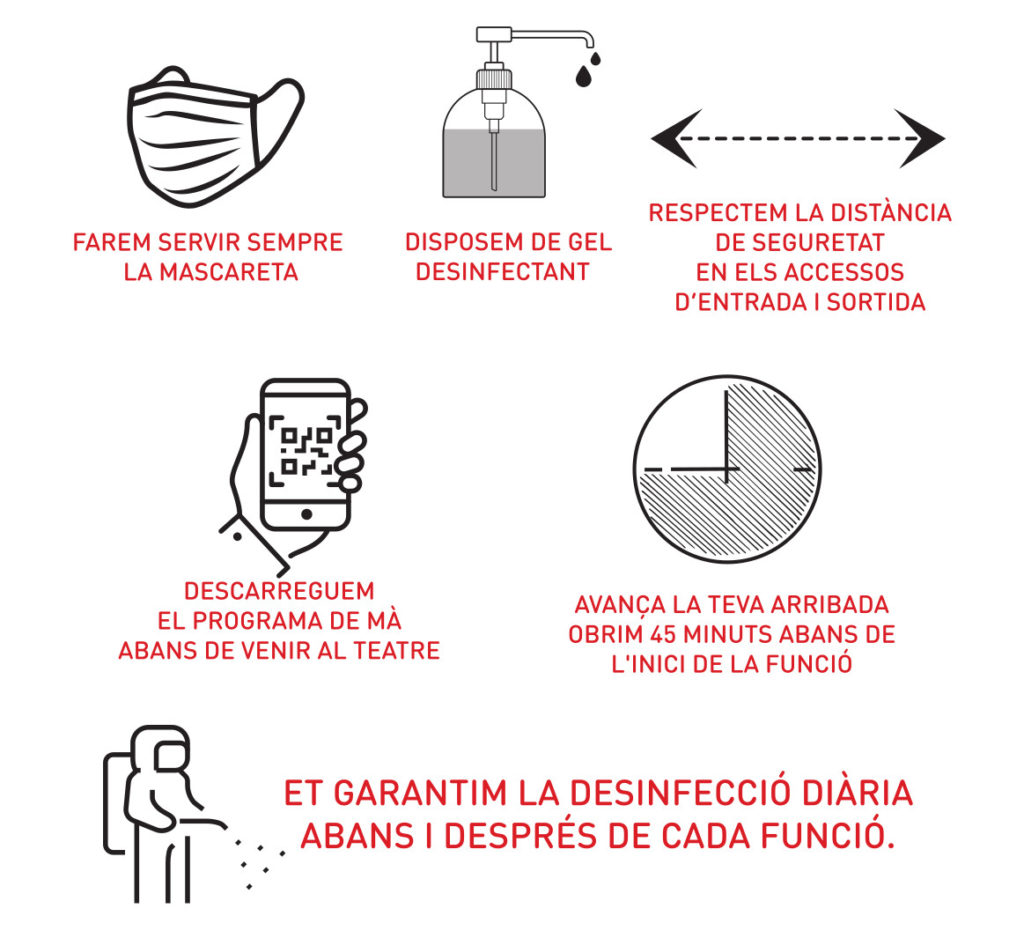 FAREM SERVIR SEMPRE LA MASCARETA

DISPOSEM DE GEL DESINFECTANT

RESPECTEM LA DISTÀNCIA DE SEGURETAT EN ELS ACCESSOS D'ENTRADA I SORTIDA

DESCARREGUEM EL PROGRAMA DE MÀ ABANS DE VENIR AL TEATRE

AVANÇA LA TEVA ARRIBADA OBRIM 45 MINUTS ABANS DE L'INICI DE LA FUNCIÓ

ET GARANTIM LA DESINFECCIÓ DIÀRIA ABANS I DESPRÉS DE CADA FUNCIÓ.